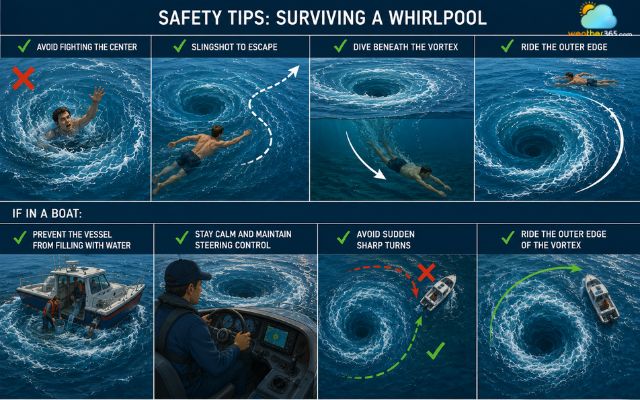 SAFETY TIPS: SURVIVING A WHIRLPOOL

weather365.com

AVOID FIGHTING THE CENTER

SLINGSHOT TO ESCAPE

DIVE BENEATH THE VORTEX

RIDE THE OUTER EDGE

IF IN A BOAT:

PREVENT THE VESSEL FROM FILLING WITH WATER

STAY CALM AND MAINTAIN STEERING CONTROL

AVOID SUDDEN SHARP TURNS

RIDE THE OUTER EDGE OF THE VORTEX